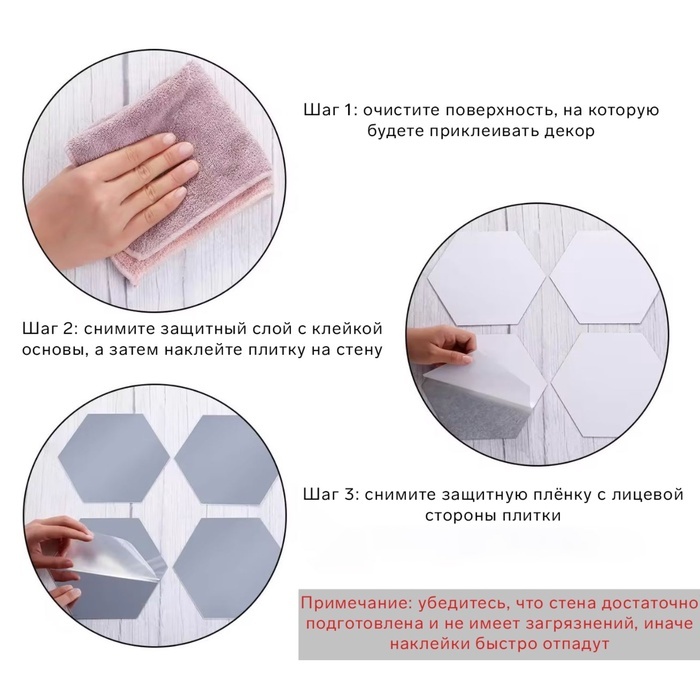 Шаг 1: очистите поверхность, на которую будете приклеивать декор

Шаг 2: снимите защитный слой с клейкой основы, а затем наклейте плитку на стену

Шаг 3: снимите защитную плёнку с лицевой стороны плитки

Примечание: убедитесь, что стена достаточно подготовлена и не имеет загрязнений, иначе наклейки быстро отпадут