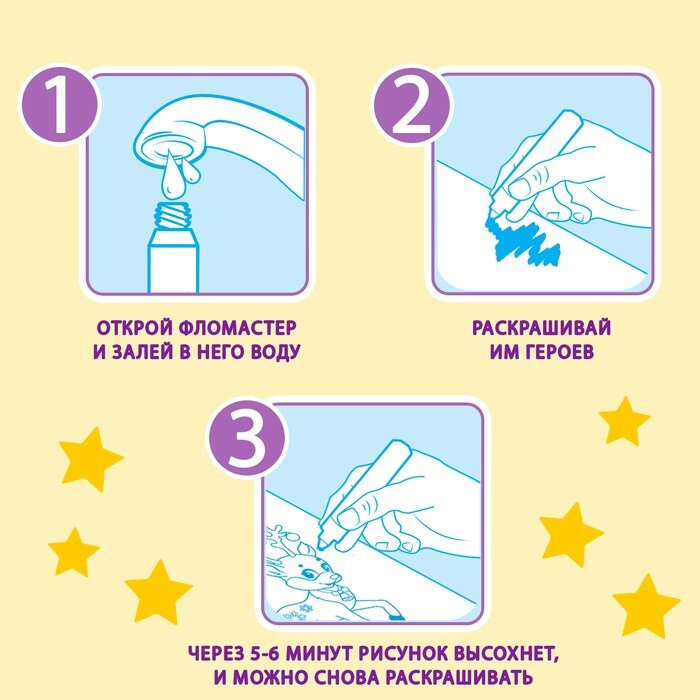 1

ОТКРОЙ ФЛОМАСТЕР И ЗАЛЕЙ В НЕГО ВОДУ

2

РАСКРАШИВАЙ ИМ ГЕРОЕВ

3

ЧЕРЕЗ 5-6 МИНУТ РИСУНОК ВЫСОХНЕТ, И МОЖНО СНОВА РАСКРАШИВАТЬ