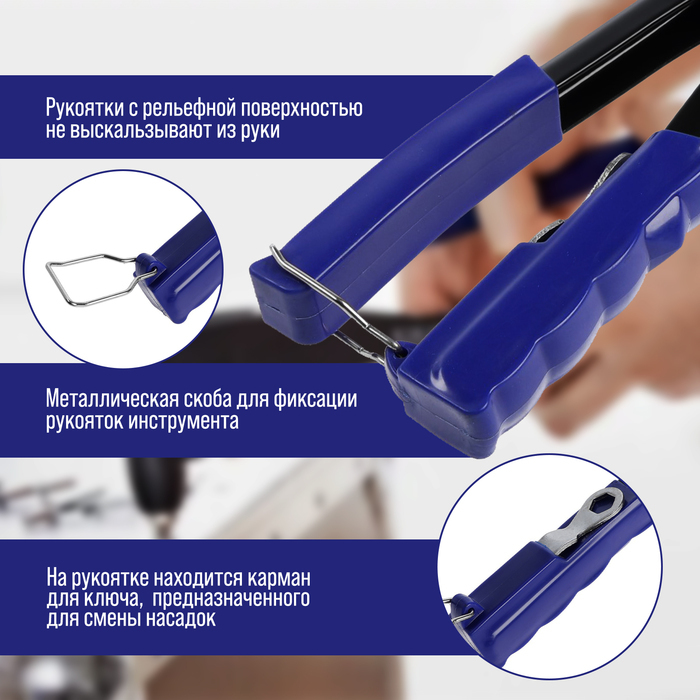 Рукоятки с рельефной поверхностью не выскальзывают из руки

Металлическая скоба для фиксации рукояток инструмента

На рукоятке находится карман для ключа,  предназначенного для смены насадок