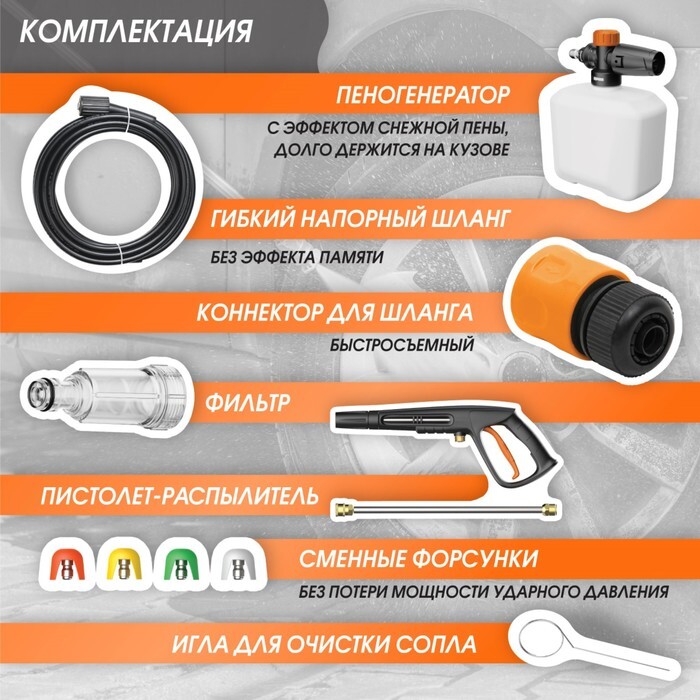 КОМПЛЕКТАЦИЯ

ПЕНОГЕНЕРАТОР

С ЭФФЕКТОМ СНЕЖНОЙ ПЕНЫ, ДОЛГО ДЕРЖИТСЯ НА КУЗОВЕ

ГИБКИЙ НАПОРНЫЙ ШЛАНГ

БЕЗ ЭФФЕКТА ПАМЯТИ

КОННЕКТОР ДЛЯ ШЛАНГА

БЫСТРОСЪЕМНЫЙ

ФИЛЬТР

ПИСТОЛЕТ-РАСПЫЛИТЕЛЬ

СМЕННЫЕ ФОРСУНКИ

БЕЗ ПОТЕРИ МОЩНОСТИ УДАРНОГО ДАВЛЕНИЯ

ИГЛА ДЛЯ ОЧИСТКИ СОПЛА