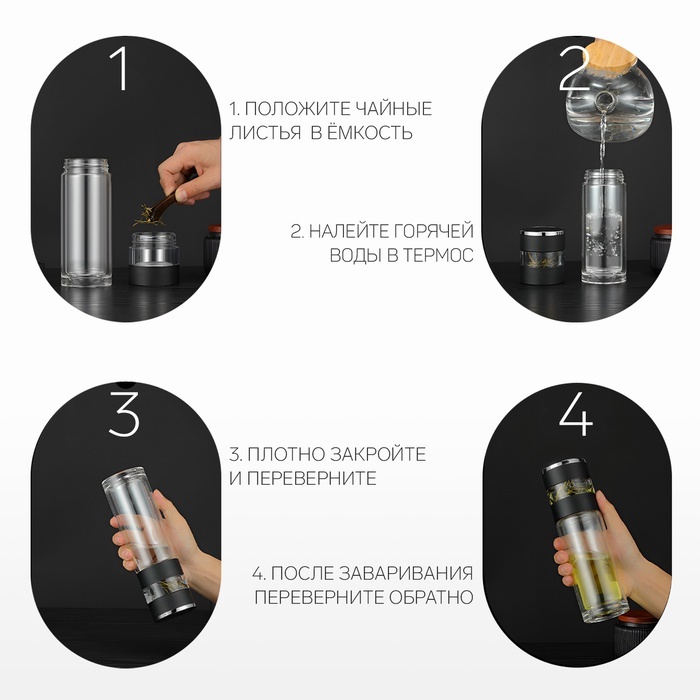 1

1. ПОЛОЖИТЕ ЧАЙНЫЕ ЛИСТЬЯ В ЁМКОСТЬ

2

2. НАЛЕЙТЕ ГОРЯЧЕЙ ВОДЫ В ТЕРМОС

3

3. ПЛОТНО ЗАКРОЙТЕ И ПЕРЕВЕРНИТЕ

4

4. ПОСЛЕ ЗАВАРИВАНИЯ ПЕРЕВЕРНИТЕ ОБРАТНО