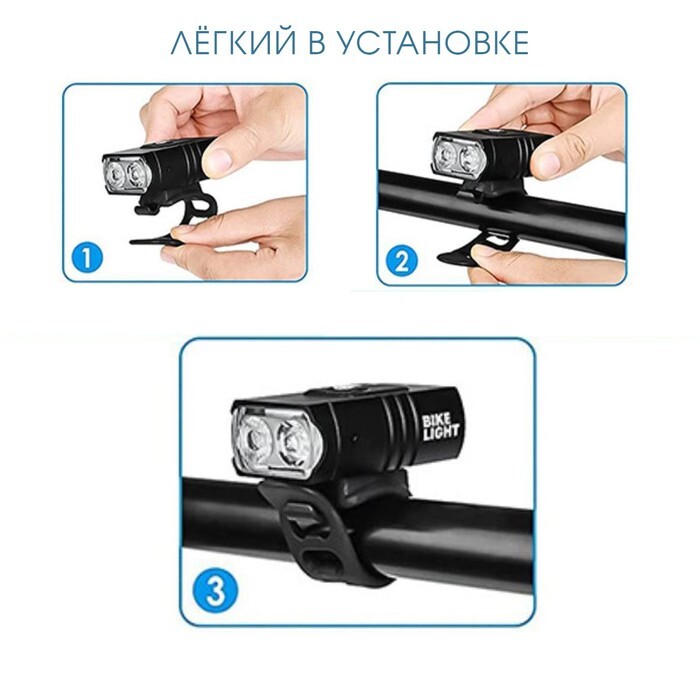 ЛЁГКИЙ В УСТАНОВКЕ

1

2

BIKE LIGHT

3