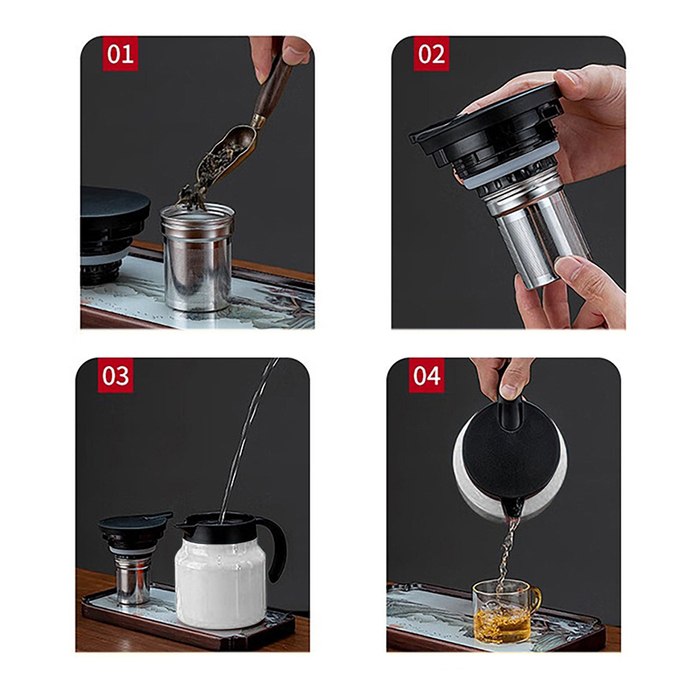 01

02

03

04