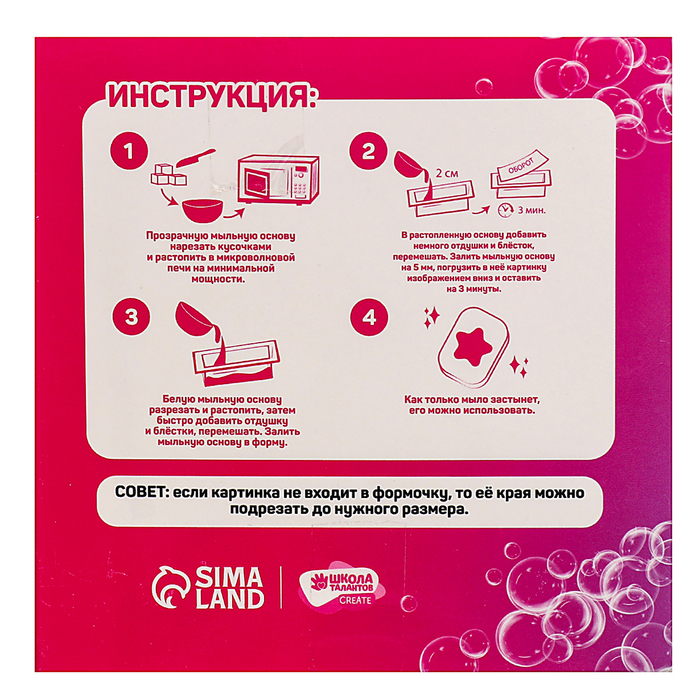 ИНСТРУКЦИЯ:

1

Прозрачную мыльную основу нарезать кусочками и растопить в микроволновой печи на минимальной мощности.

2

2 см

ОБОРОТ

3 мин.

В растопленную основу добавить немного отдушки и блёсток, перемешать. Залить мыльную основу на 5 мм, погрузить в неё картинку изображением вниз и оставить на 3 минуты.

3

Белую мыльную основу разрезать и растопить, затем быстро добавить отдушку и блёстки, перемешать. Залить мыльную основу в форму.

4

Как только мыло застынет, его можно использовать.

СОВЕТ: если картинка не входит в формочку, то её края можно подрезать до нужного размера.

SIMA LAND

ШКОЛА ТАЛАНТОВ CREATE