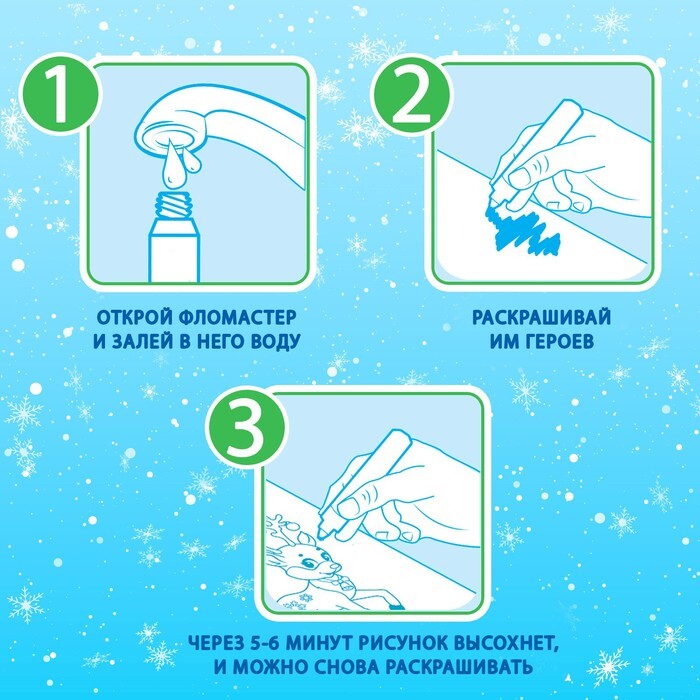 1

ОТКРОЙ ФЛОМАСТЕР И ЗАЛЕЙ В НЕГО ВОДУ

2

РАСКРАШИВАЙ ИМ ГЕРОЕВ

3

ЧЕРЕЗ 5-6 МИНУТ РИСУНОК ВЫСОХНЕТ, И МОЖНО СНОВА РАСКРАШИВАТЬ