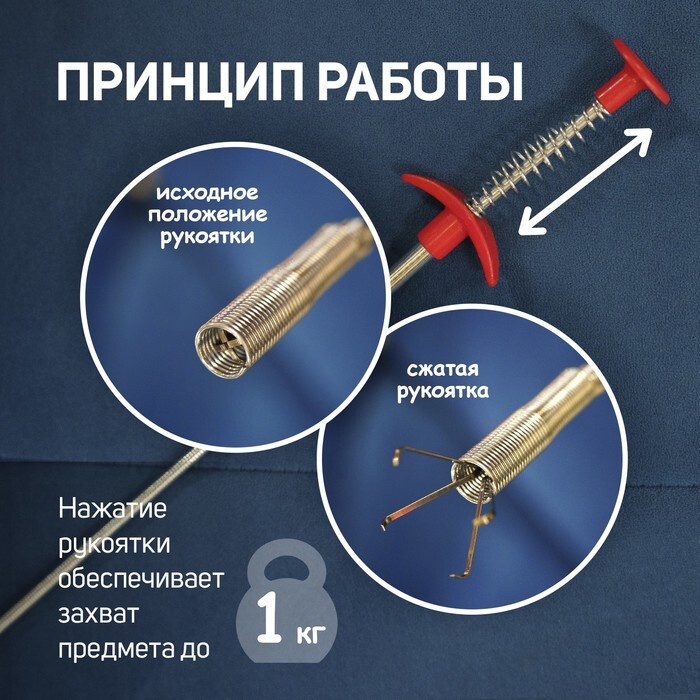 ПРИНЦИП РАБОТЫ

исходное положение рукоятки

сжатая рукоятка

Нажатие рукоятки обеспечивает захват предмета до

1 кг