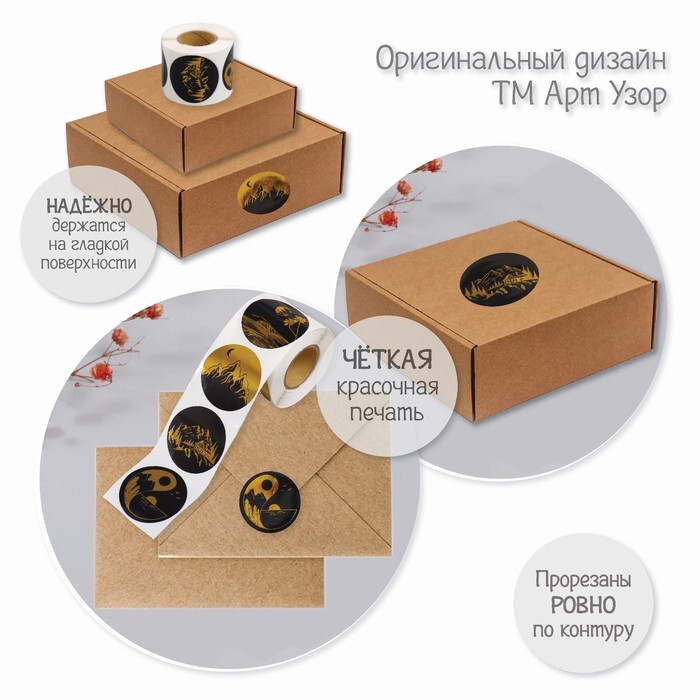 Оригинальный дизайн
ТМ Арт Узор

НАДЁЖНО
держатся
на гладкой
поверхности

ЧЁТКАЯ
красочная
печать

Прорезаны
РОВНО
по контуру