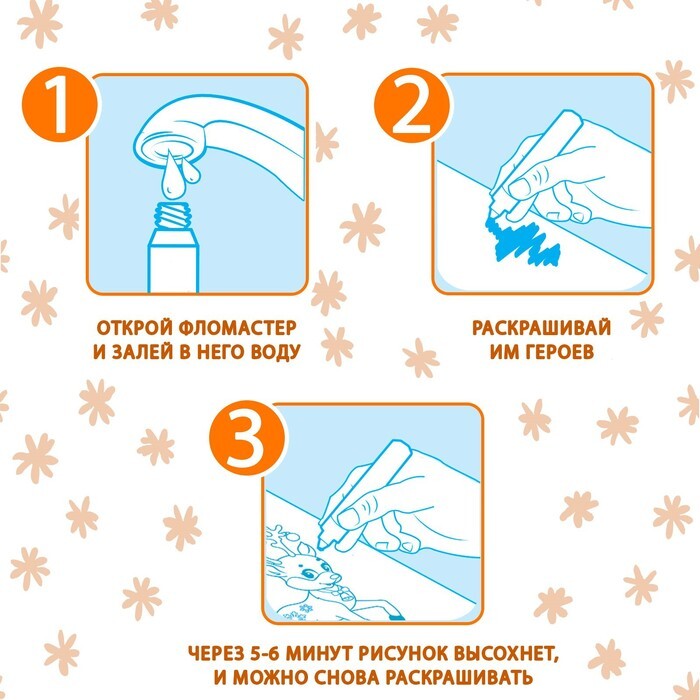 1

ОТКРОЙ ФЛОМАСТЕР И ЗАЛЕЙ В НЕГО ВОДУ

2

РАСКРАШИВАЙ ИМ ГЕРОЕВ

3

ЧЕРЕЗ 5-6 МИНУТ РИСУНОК ВЫСОХНЕТ, И МОЖНО СНОВА РАСКРАШИВАТЬ