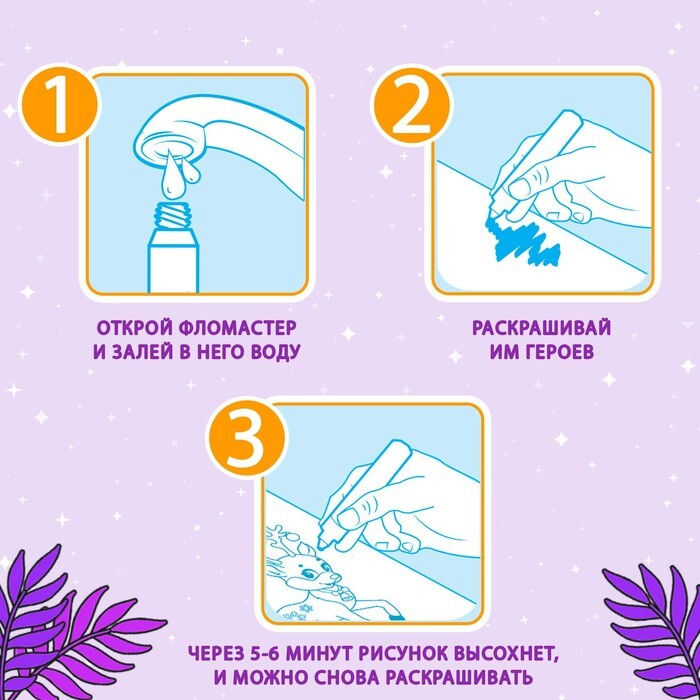 1

ОТКРОЙ ФЛОМАСТЕР И ЗАЛЕЙ В НЕГО ВОДУ

2

РАСКРАШИВАЙ ИМ ГЕРОЕВ

3

ЧЕРЕЗ 5-6 МИНУТ РИСУНОК ВЫСОХНЕТ, И МОЖНО СНОВА РАСКРАШИВАТЬ