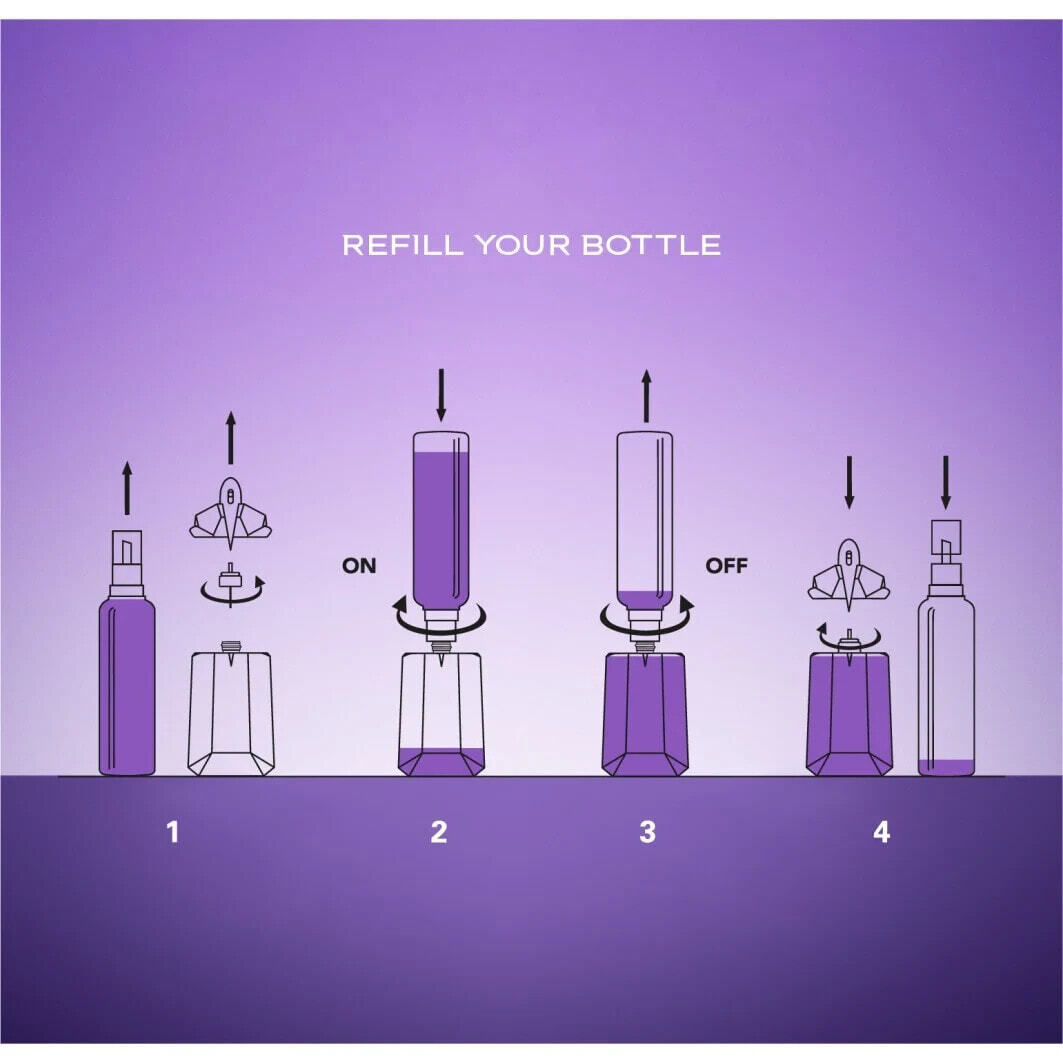 REFILL YOUR BOTTLE

ON

OFF

1

2

3

4