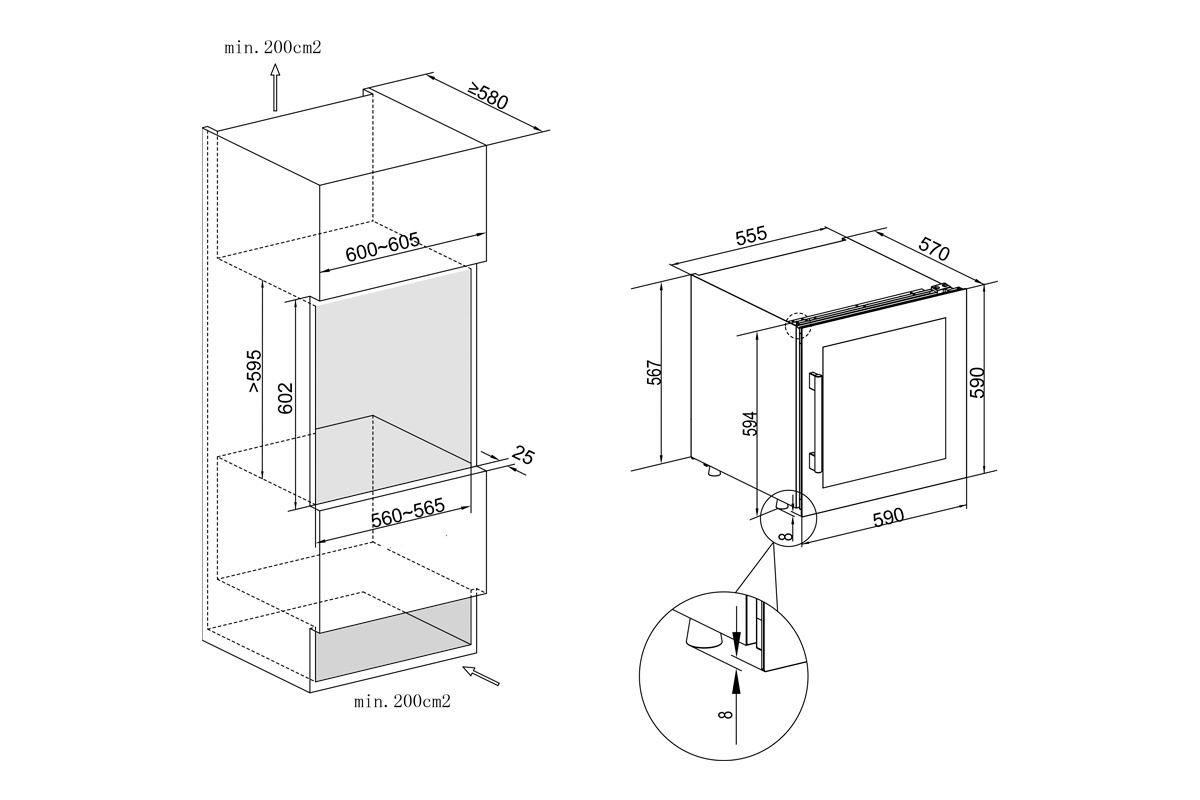 min. 200cm2

≥580

600~605

>595

602

25

560~565

min. 200cm2

555

570

567

594

590

590

8

8