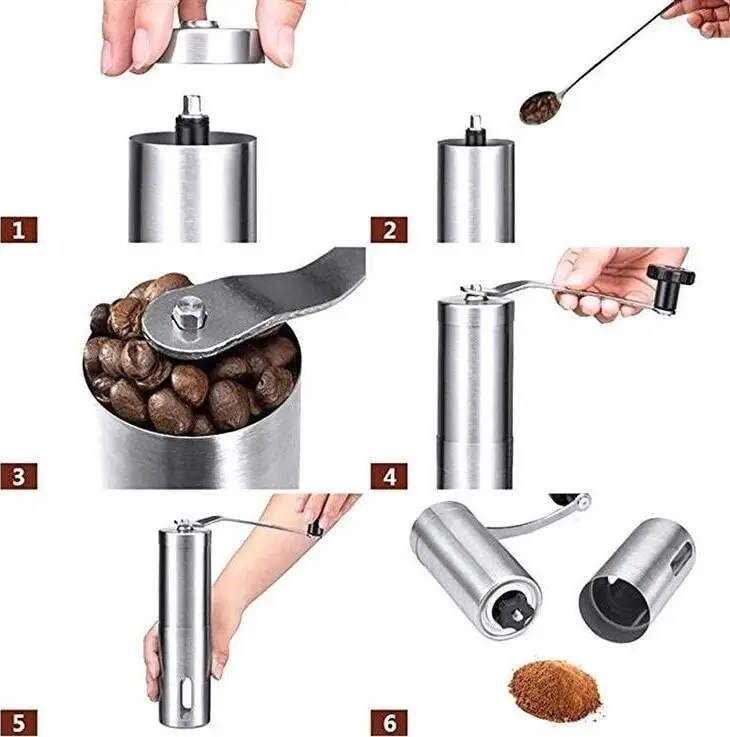 1

2

3

4

5

6