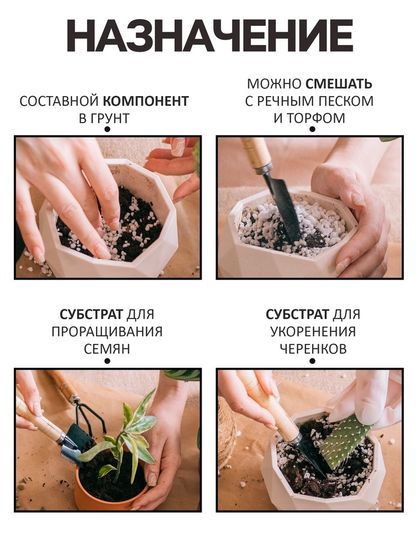 НАЗНАЧЕНИЕ

СОСТАВНОЙ КОМПОНЕНТ В ГРУНТ

МОЖНО СМЕШАТЬ С РЕЧНЫМ ПЕСКОМ И ТОРФОМ

СУБСТРАТ ДЛЯ ПРОРАЩИВАНИЯ СЕМЯН

СУБСТРАТ ДЛЯ УКОРЕНЕНИЯ ЧЕРЕНКОВ